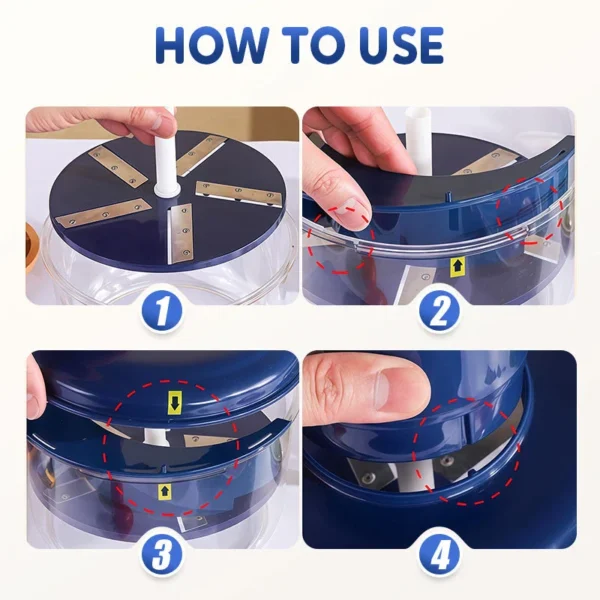 HOW TO USE

1

2

3

4